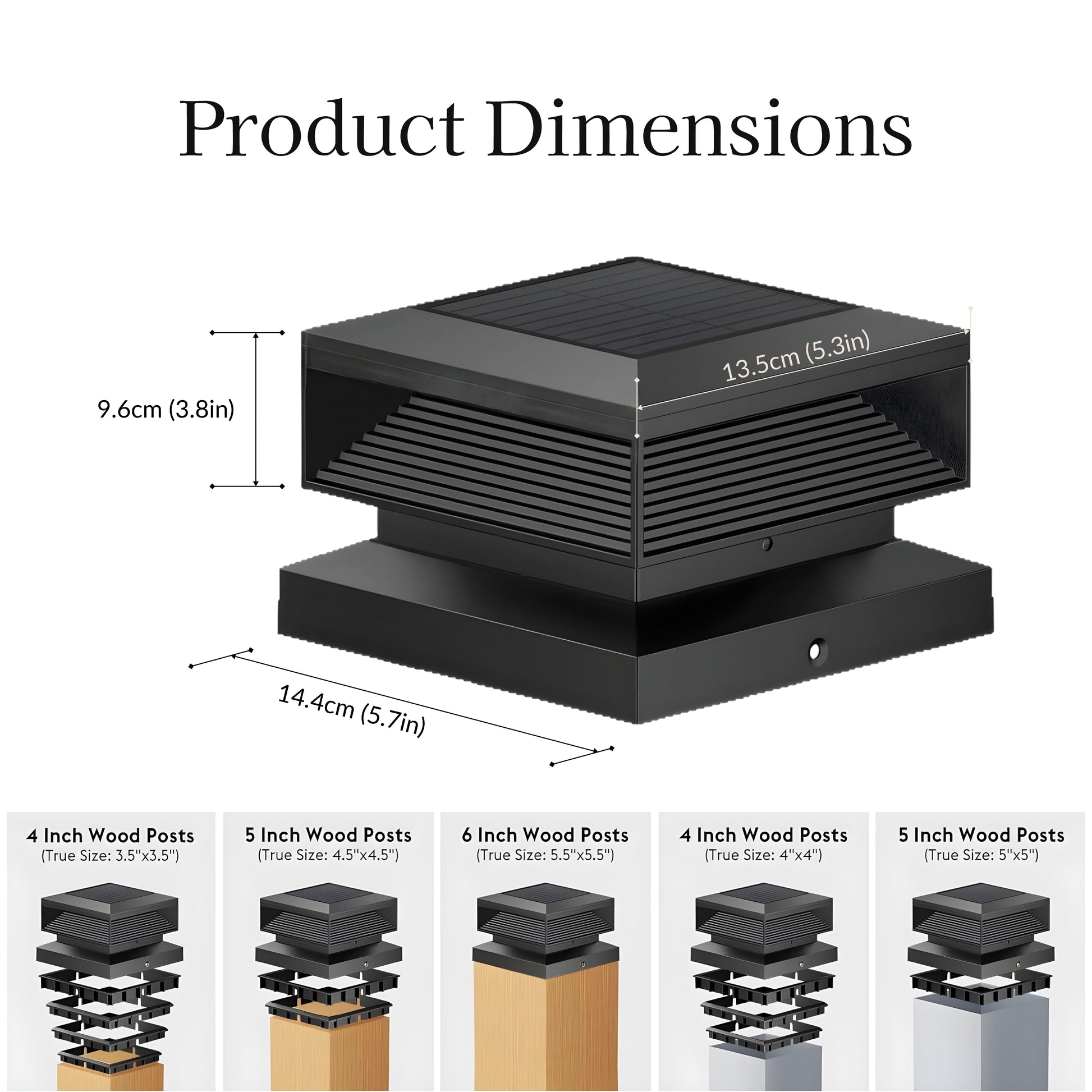 Product Dimensions

9.6cm (3.8in)

13.5cm (5.3in)

14.4cm (5.7in)

4 Inch Wood Posts
(True Size: 3.5"x3.5")

5 Inch Wood Posts
(True Size: 4.5"x4.5")

6 Inch Wood Posts
(True Size: 5.5"x5.5")

4 Inch Wood Posts
(True Size: 4"x4")

5 Inch Wood Posts
(True Size: 5"x5")