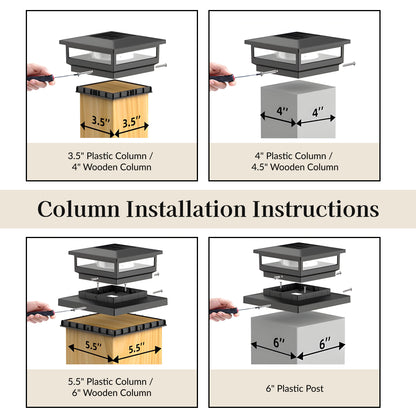 3.5''
3.5''

3.5" Plastic Column /
4" Wooden Column

4''
4''

4" Plastic Column /
4.5" Wooden Column

Column Installation Instructions

5.5''
5.5''

5.5" Plastic Column /
6" Wooden Column

6''
6''

6" Plastic Post